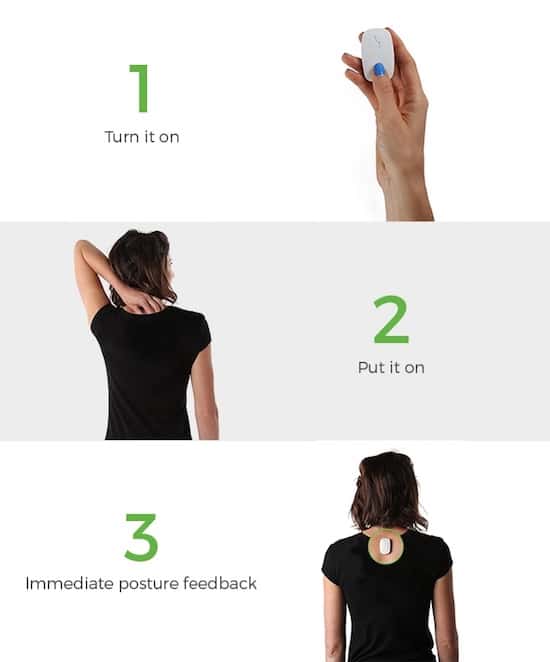 1
Turn it on

2
Put it on

3
Immediate posture feedback